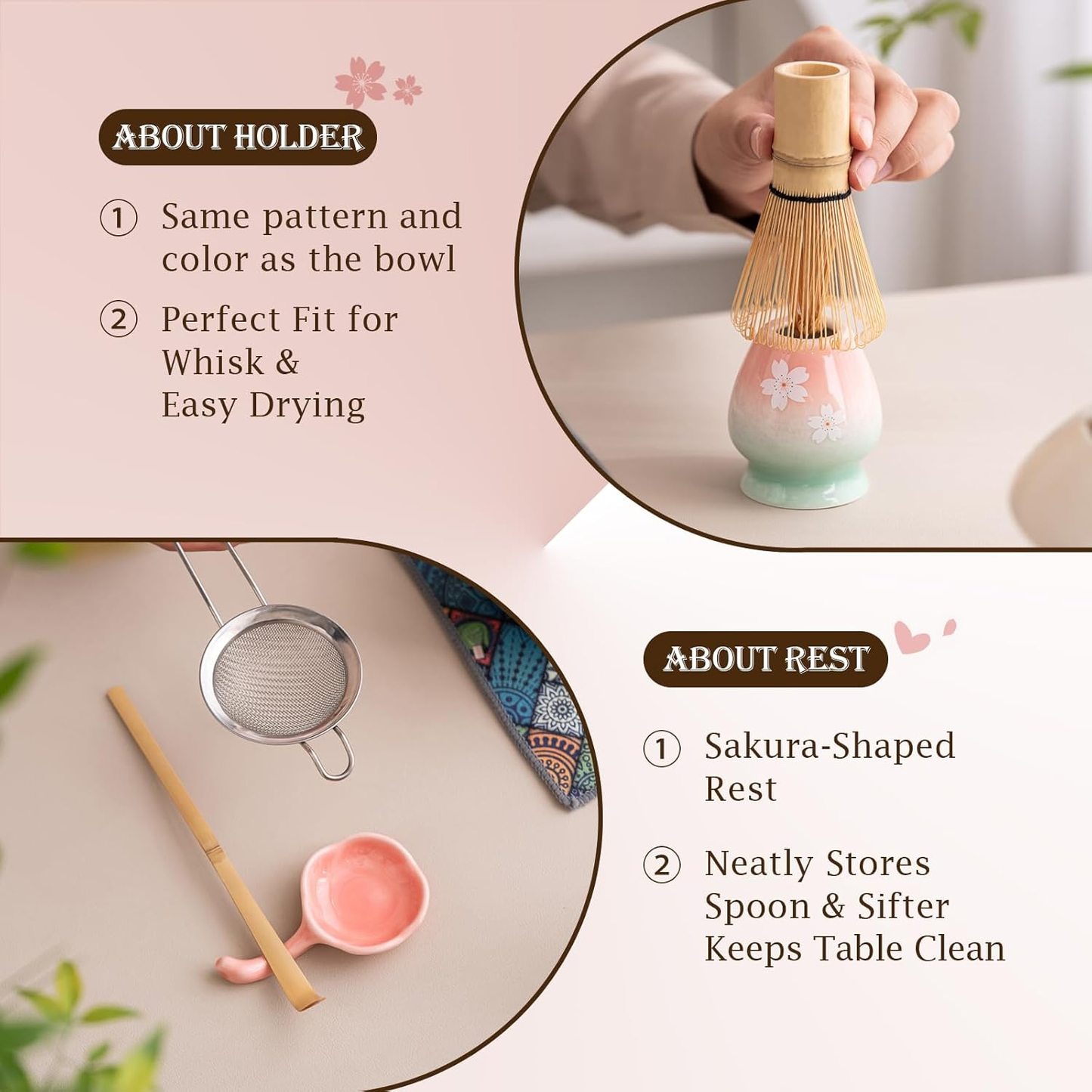 ABOUT HOLDER

① Same pattern and color as the bowl

② Perfect Fit for Whisk & Easy Drying

ABOUT REST

① Sakura-Shaped Rest

② Neatly Stores Spoon & Sifter Keeps Table Clean