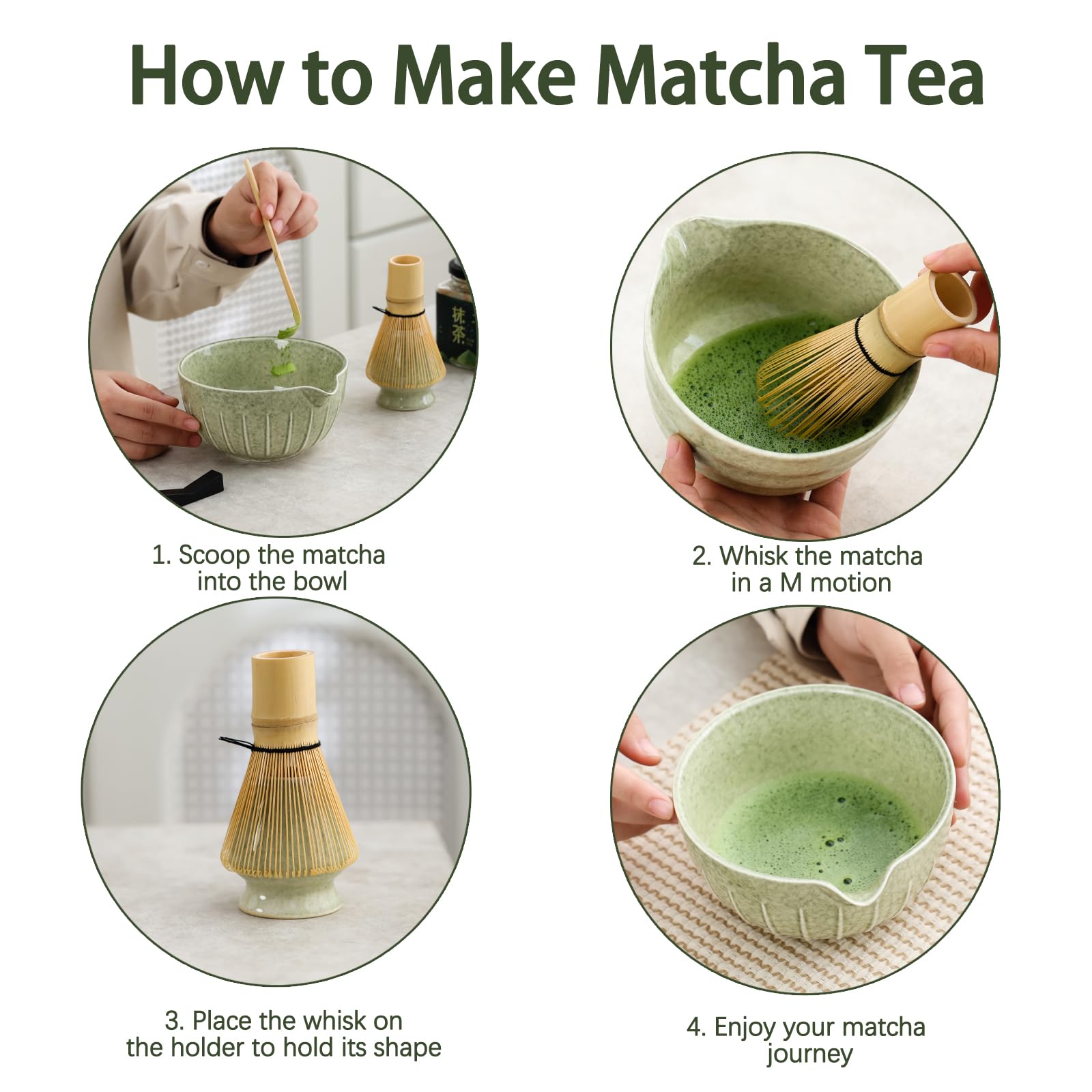 How to Make Matcha Tea

抹茶

1. Scoop the matcha into the bowl

2. Whisk the matcha in a M motion

3. Place the whisk on the holder to hold its shape

4. Enjoy your matcha journey