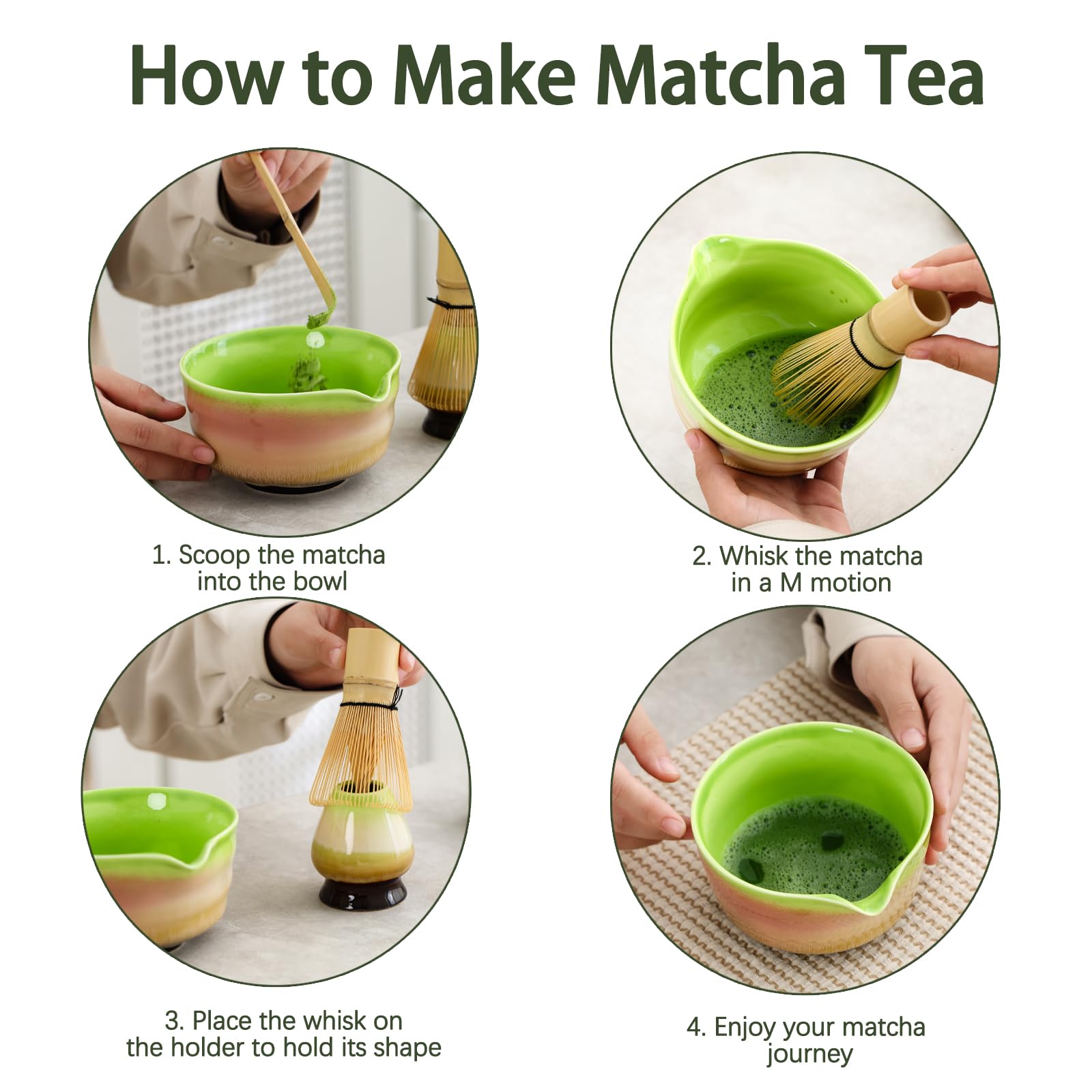 How to Make Matcha Tea

1. Scoop the matcha into the bowl

2. Whisk the matcha in a M motion

3. Place the whisk on the holder to hold its shape

4. Enjoy your matcha journey