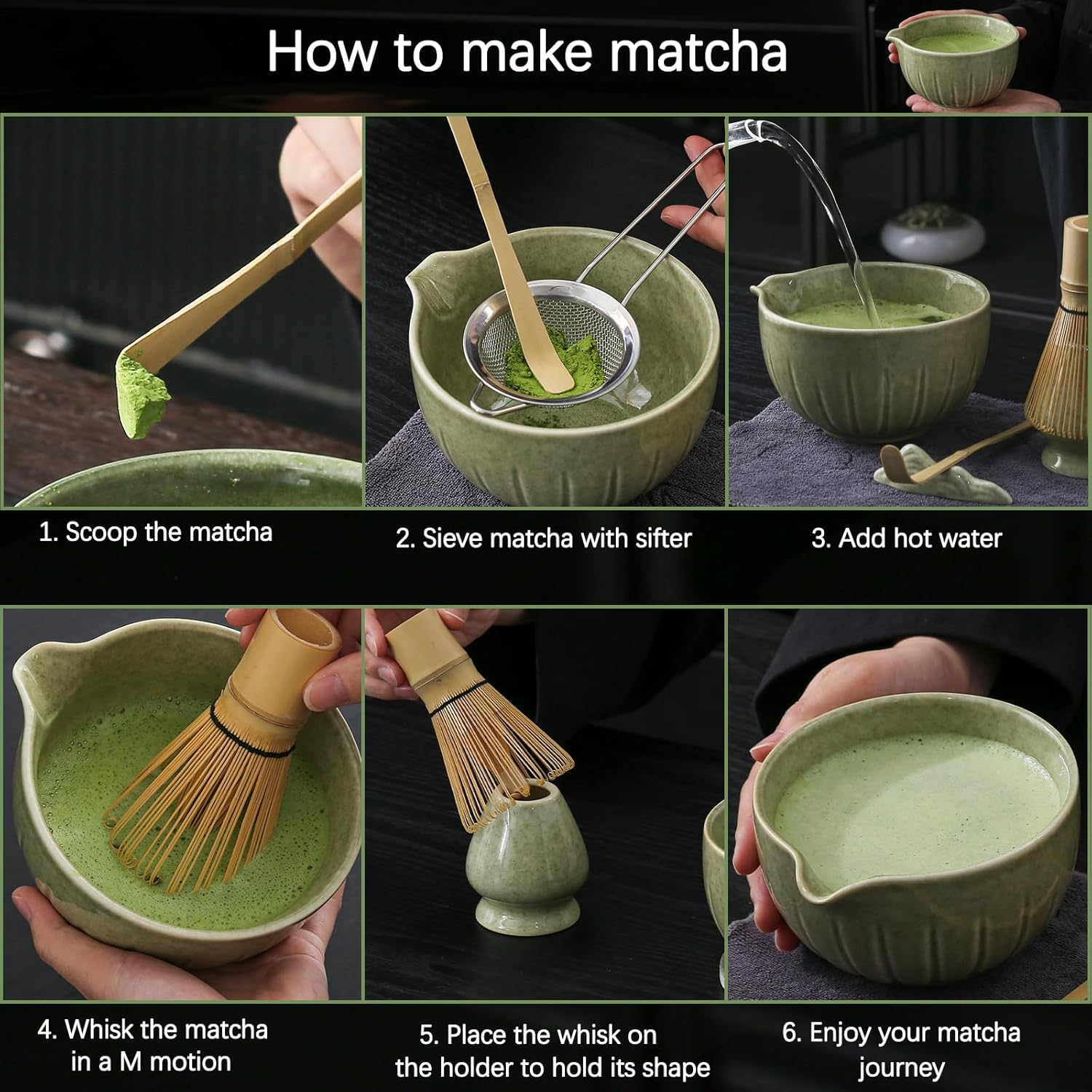 How to make matcha

1. Scoop the matcha

2. Sieve matcha with sifter

3. Add hot water

4. Whisk the matcha in a M motion

5. Place the whisk on the holder to hold its shape

6. Enjoy your matcha journey