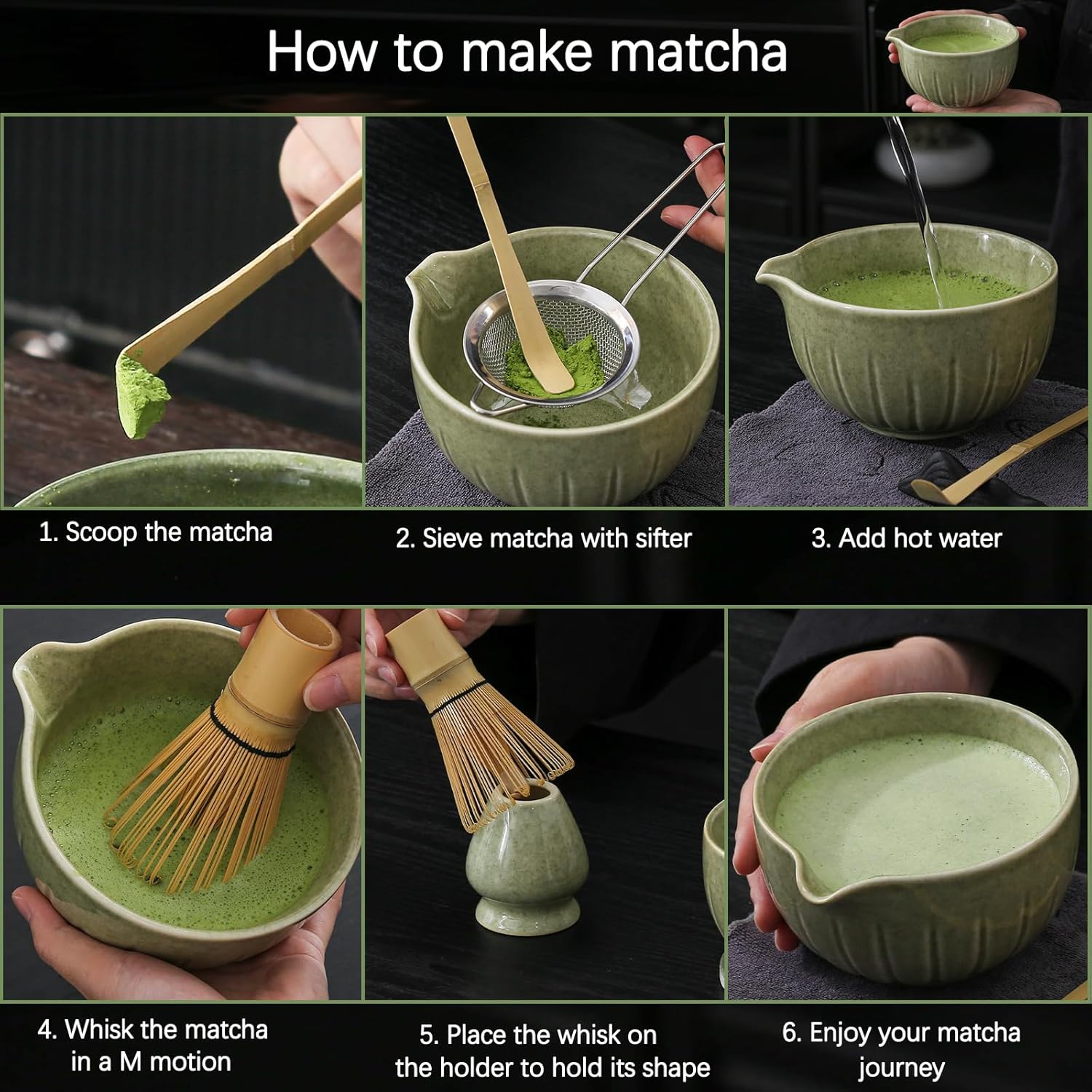 How to make matcha

1. Scoop the matcha

2. Sieve matcha with sifter

3. Add hot water

4. Whisk the matcha in a M motion

5. Place the whisk on the holder to hold its shape

6. Enjoy your matcha journey