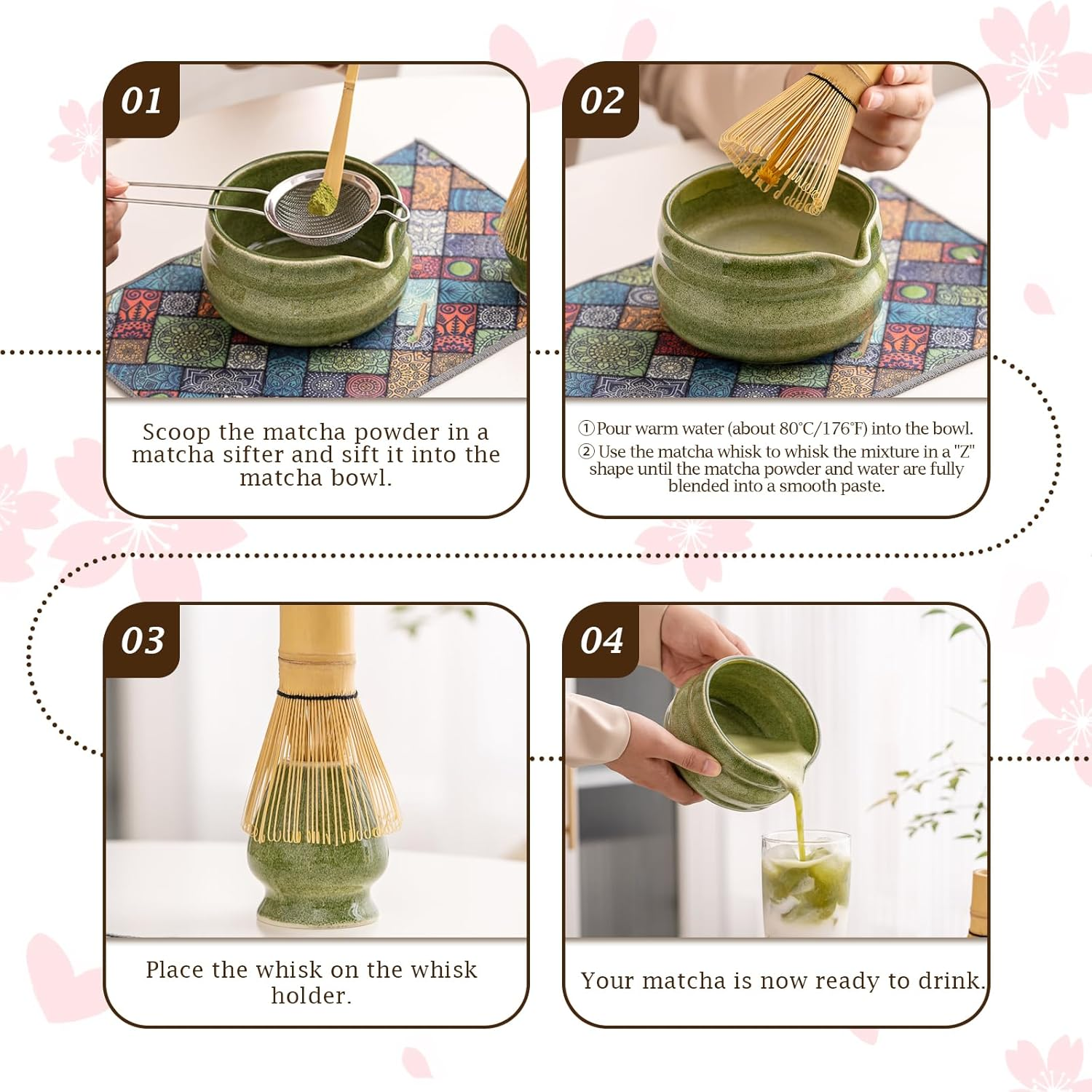 01

Scoop the matcha powder in a matcha sifter and sift it into the matcha bowl.

02

①Pour warm water (about 80°C/176°F) into the bowl.
② Use the matcha whisk to whisk the mixture in a "Z" shape until the matcha powder and water are fully blended into a smooth paste.

03

Place the whisk on the whisk holder.

04

Your matcha is now ready to drink.