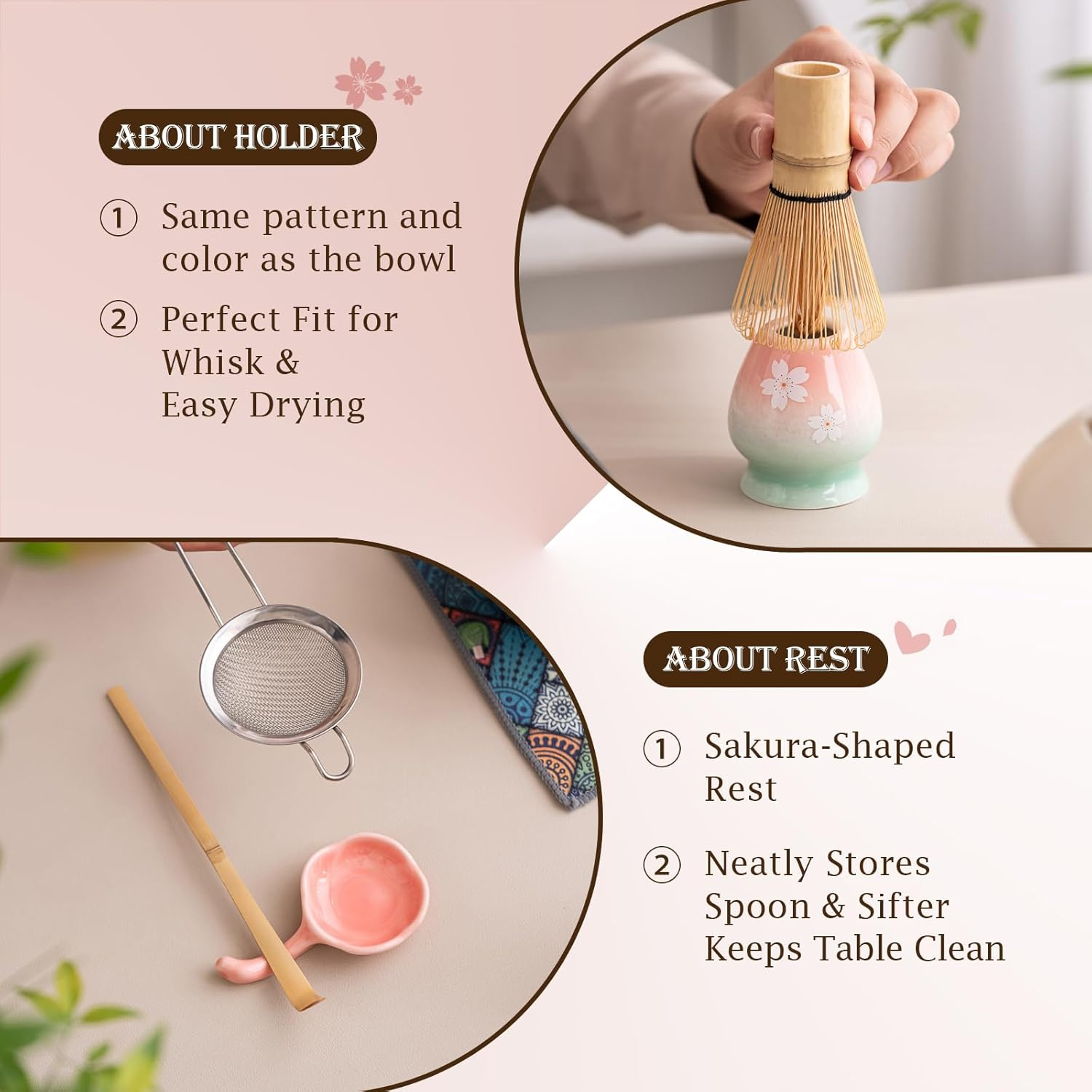 ABOUT HOLDER

① Same pattern and color as the bowl

② Perfect Fit for Whisk & Easy Drying

ABOUT REST

① Sakura-Shaped Rest

② Neatly Stores Spoon & Sifter Keeps Table Clean