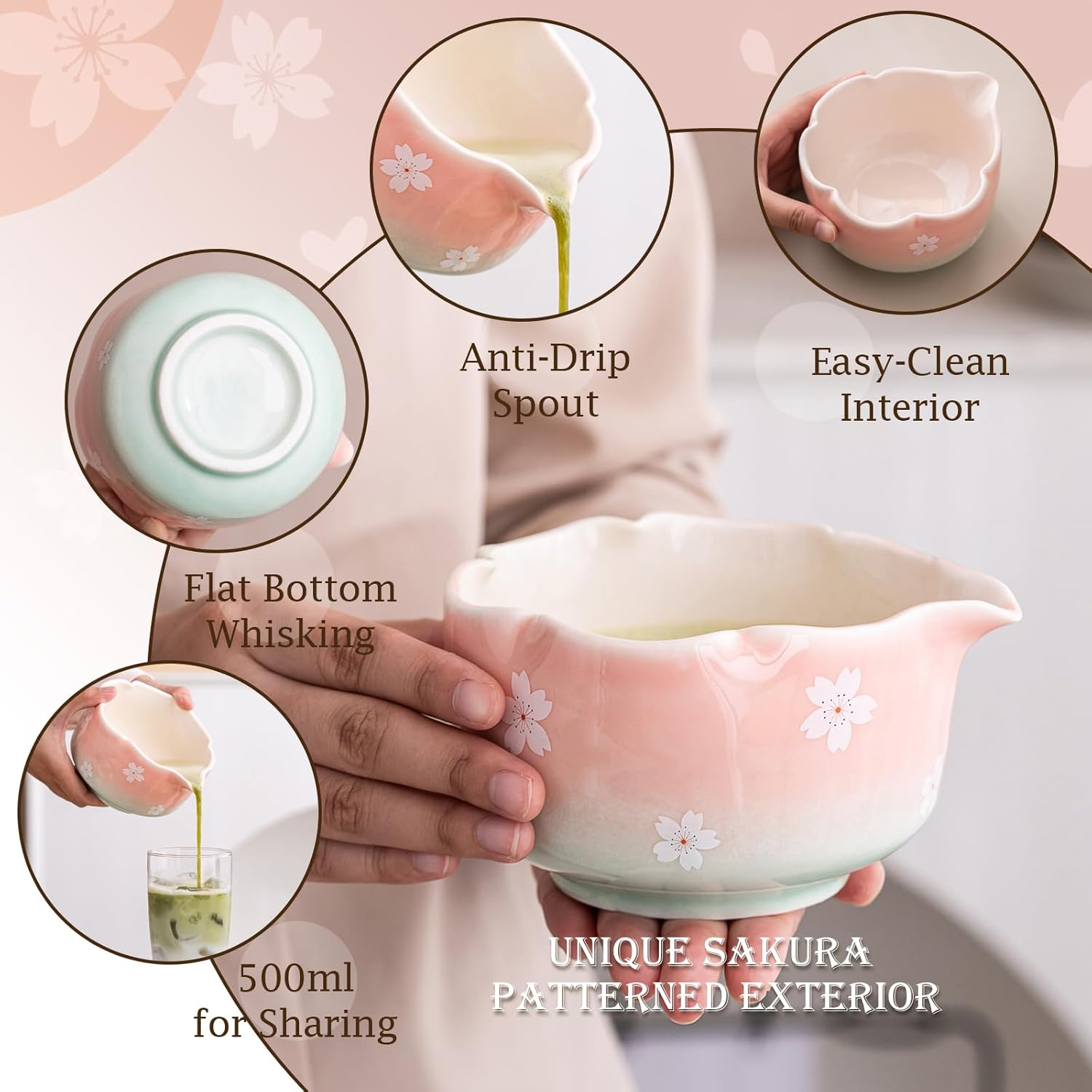 Anti-Drip Spout

Easy-Clean Interior

Flat Bottom Whisking

500ml for Sharing

UNIQUE SAKURA PATTERNED EXTERIOR