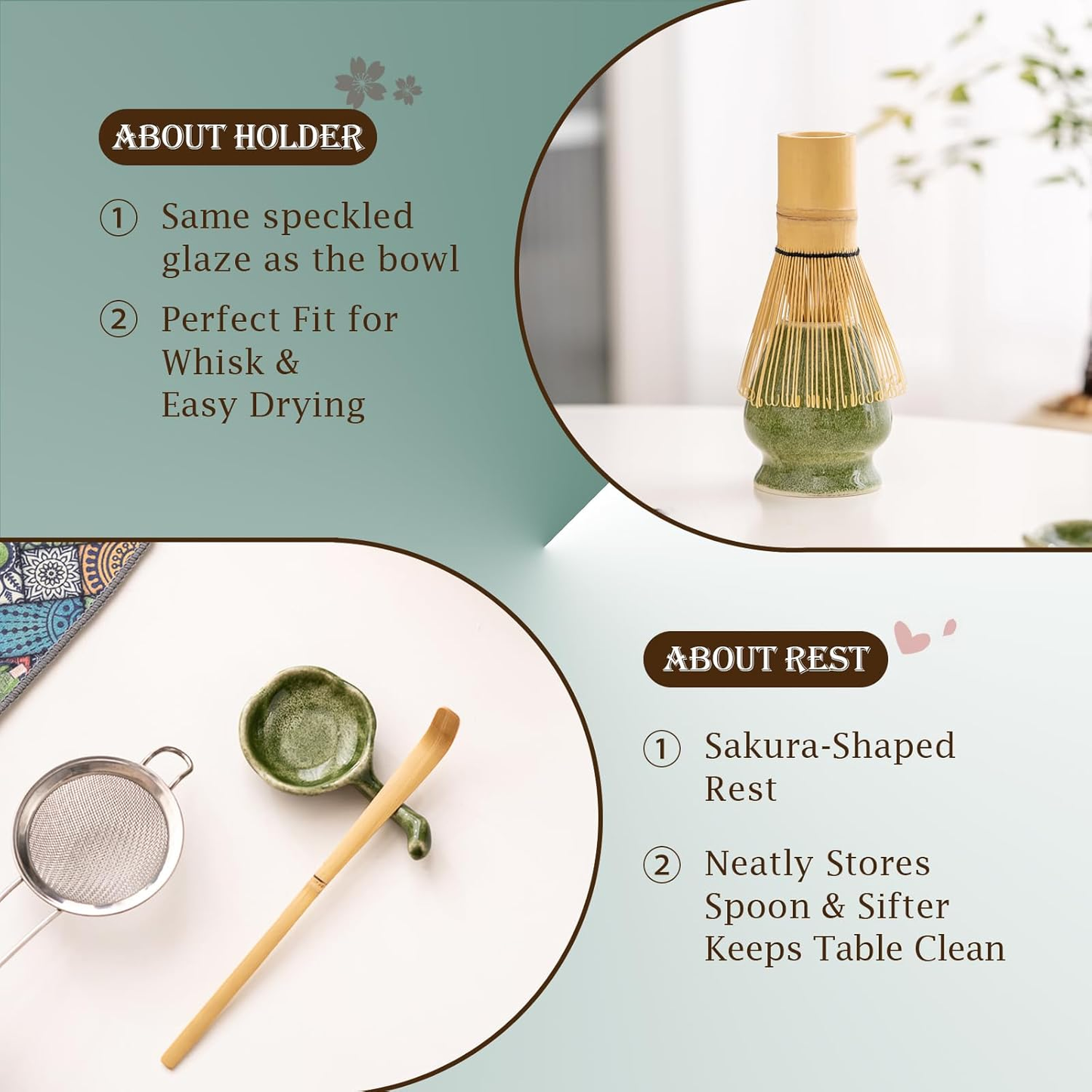 ABOUT HOLDER

① Same speckled glaze as the bowl

② Perfect Fit for Whisk & Easy Drying

ABOUT REST

① Sakura-Shaped Rest

② Neatly Stores Spoon & Sifter Keeps Table Clean