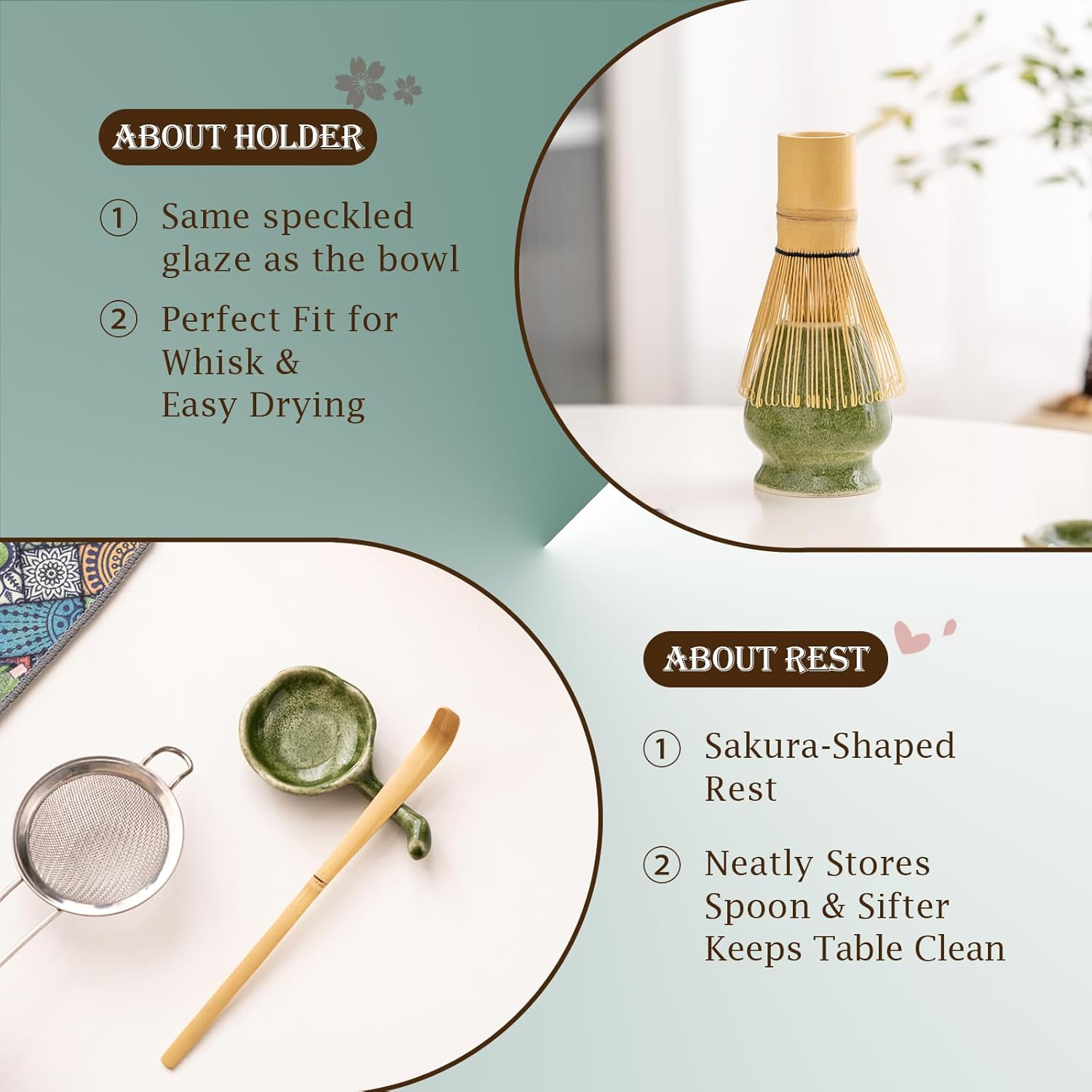 ABOUT HOLDER

① Same speckled glaze as the bowl

② Perfect Fit for Whisk & Easy Drying

ABOUT REST

① Sakura-Shaped Rest

② Neatly Stores Spoon & Sifter Keeps Table Clean